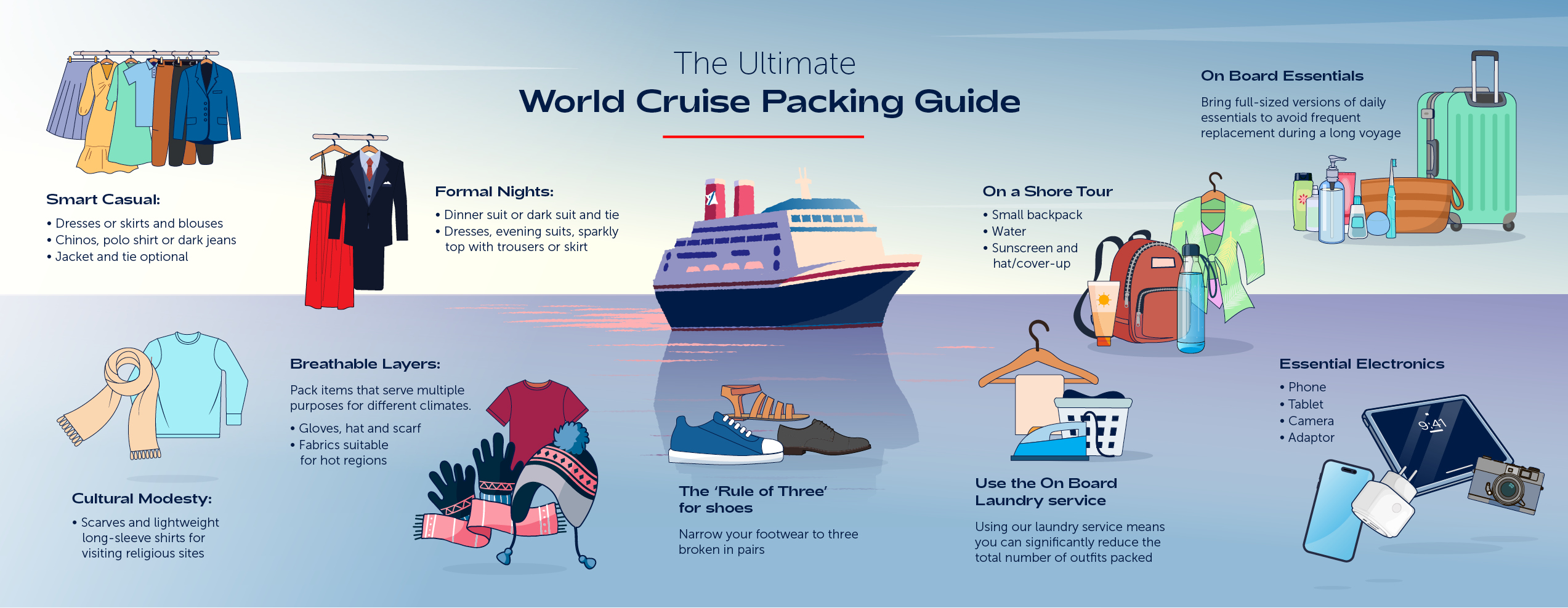 The Ultimate
World Cruise Packing Guide

Smart Casual:
• Dresses or skirts and blouses
• Chinos, polo shirt or dark jeans
• Jacket and tie optional

Formal Nights:
• Dinner suit or dark suit and tie
• Dresses, evening suits, sparkly top with trousers or skirt

On a Shore Tour
• Small backpack
• Water
• Sunscreen and hat/cover-up

On Board Essentials
Bring full-sized versions of daily essentials to avoid frequent replacement during a long voyage

Cultural Modesty:
• Scarves and lightweight long-sleeve shirts for visiting religious sites

Breathable Layers:
Pack items that serve multiple purposes for different climates.
• Gloves, hat and scarf
• Fabrics suitable for hot regions

The 'Rule of Three' for shoes
Narrow your footwear to three broken in pairs

Use the On Board Laundry service
Using our laundry service means you can significantly reduce the total number of outfits packed

Essential Electronics
• Phone
• Tablet
• Camera
• Adaptor

9:41