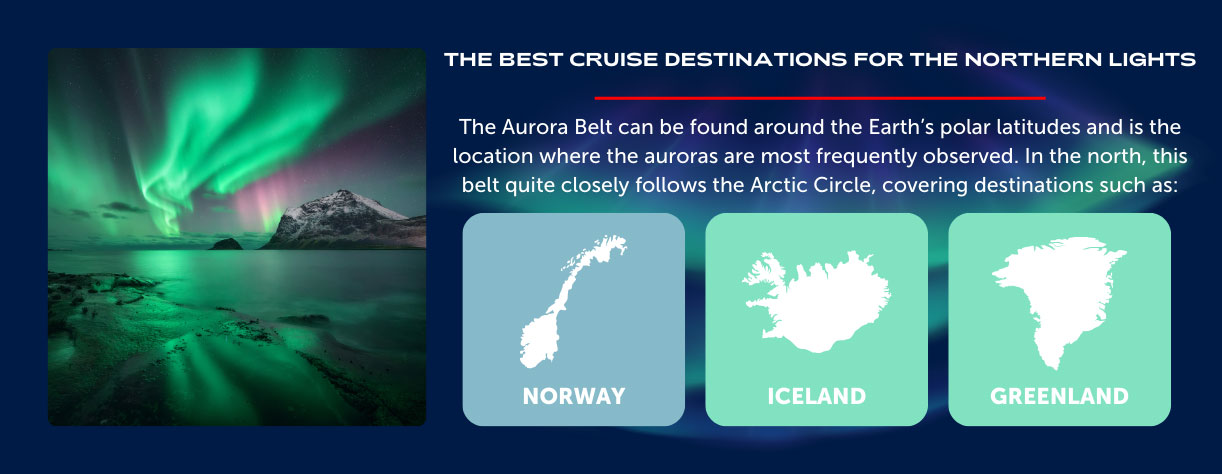 THE BEST CRUISE DESTINATIONS FOR THE NORTHERN LIGHTS

The Aurora Belt can be found around the Earth's polar latitudes and is the location where the auroras are most frequently observed. In the north, this belt quite closely follows the Arctic Circle, covering destinations such as:

NORWAY

ICELAND

GREENLAND